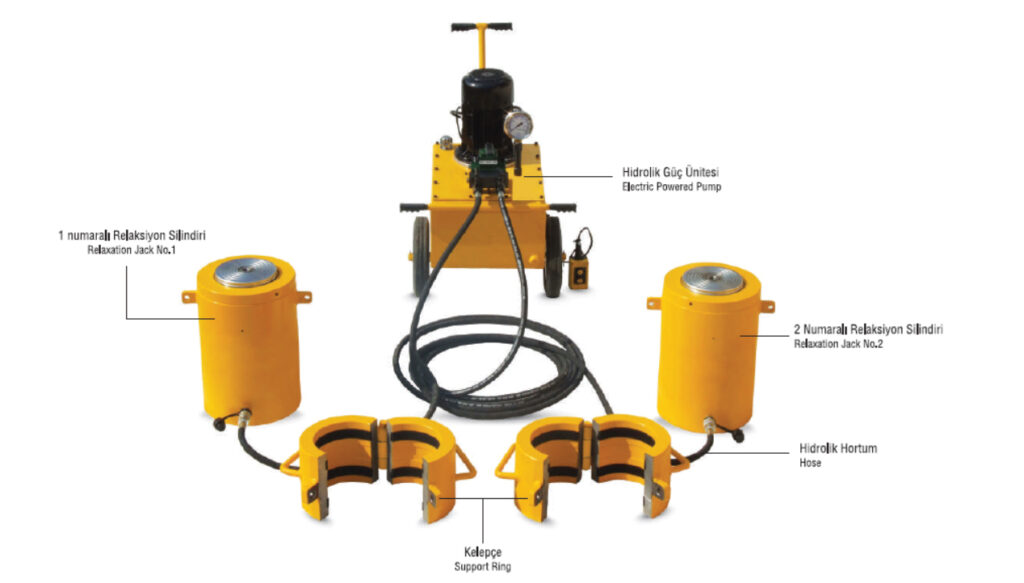 Hidrolik Güç Ünitesi
Electric Powered Pump

1 numaralı Relaksiyon Silindiri
Relaxation Jack No.1

2 Numaralı Relaksiyon Silindiri
Relaxation Jack No.2

Hidrolik Hortum
Hose

Kelepçe
Support Ring